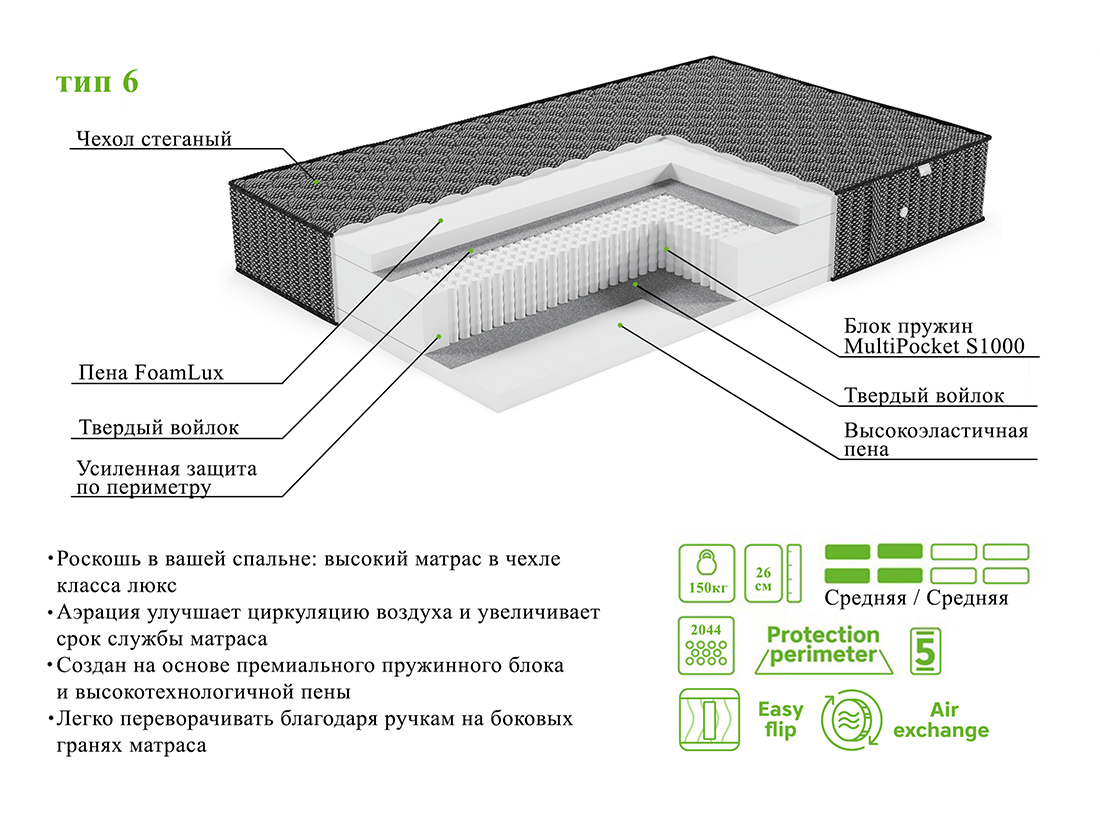 тип 6

Чехол стеганый

Пена FoamLux

Твердый войлок

Усиленная защита по периметру

Блок пружин MultiPocket S1000

Твердый войлок

Высокоэластичная пена

•Роскошь в вашей спальне: высокий матрас в чехле класса люкс
•Аэрация улучшает циркуляцию воздуха и увеличивает срок службы матраса
•Создан на основе премиального пружинного блока и высокотехнологичной пены
•Легко переворачивать благодаря ручкам на боковых гранях матраса

150кг

26 см

Средняя / Средняя

2044

Protection perimeter

5

Easy flip

Air exchange