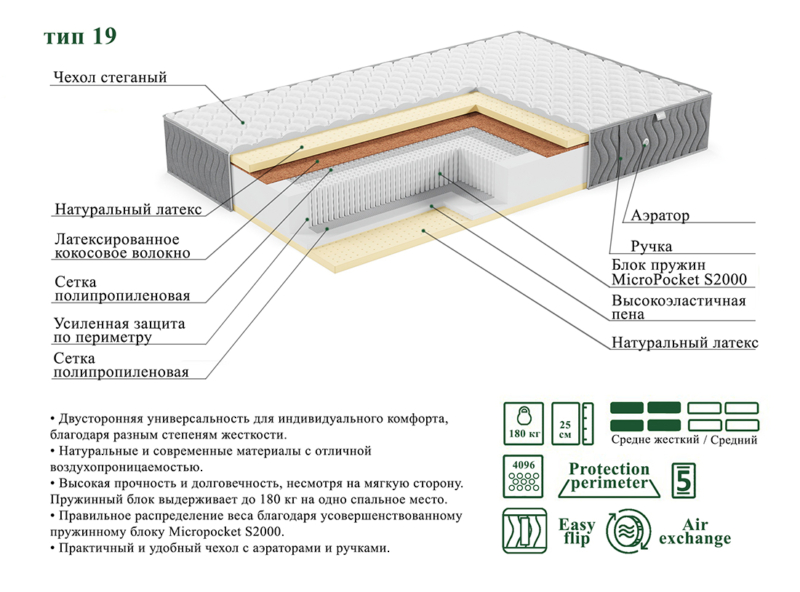 тип 19

Чехол стеганый

Натуральный латекс

Латексированное кокосовое волокно

Сетка полипропиленовая

Усиленная защита по периметру

Сетка полипропиленовая

Аэратор

Ручка

Блок пружин MicroPocket S2000

Высокоэластичная пена

Натуральный латекс

• Двусторонняя универсальность для индивидуального комфорта, благодаря разным степеням жесткости.
• Натуральные и современные материалы с отличной воздухопроницаемостью.
• Высокая прочность и долговечность, несмотря на мягкую сторону. Пружинный блок выдерживает до 180 кг на одно спальное место.
• Правильное распределение веса благодаря усовершенствованному пружинному блоку Micropocket S2000.
• Практичный и удобный чехол с аэраторами и ручками.

180 кг

25 см

Средне жесткий / Средний

4096

Protection perimeter

5

Easy flip

Air exchange