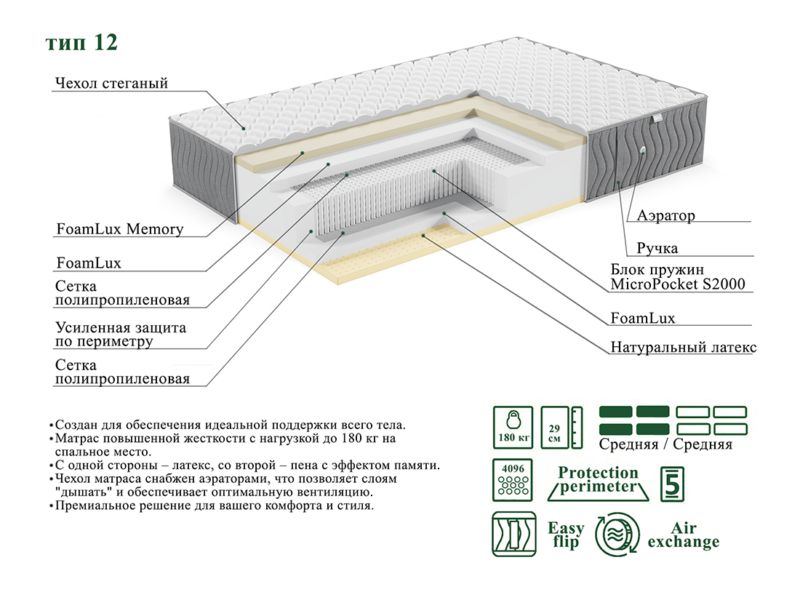 тип 12

Чехол стеганый

FoamLux Memory

FoamLux

Сетка полипропиленовая

Усиленная защита по периметру

Сетка полипропиленовая

Аэратор

Ручка

Блок пружин MicroPocket S2000

FoamLux

Натуральный латекс

•Создан для обеспечения идеальной поддержки всего тела.
•Матрас повышенной жесткости с нагрузкой до 180 кг на спальное место.
•С одной стороны – латекс, со второй – пена с эффектом памяти.
•Чехол матраса снабжен аэраторами, что позволяет слоям "дышать" и обеспечивает оптимальную вентиляцию.
•Премиальное решение для вашего комфорта и стиля.

180 кг

29 см

Средняя / Средняя

4096

Protection perimeter

5

Easy flip

Air exchange